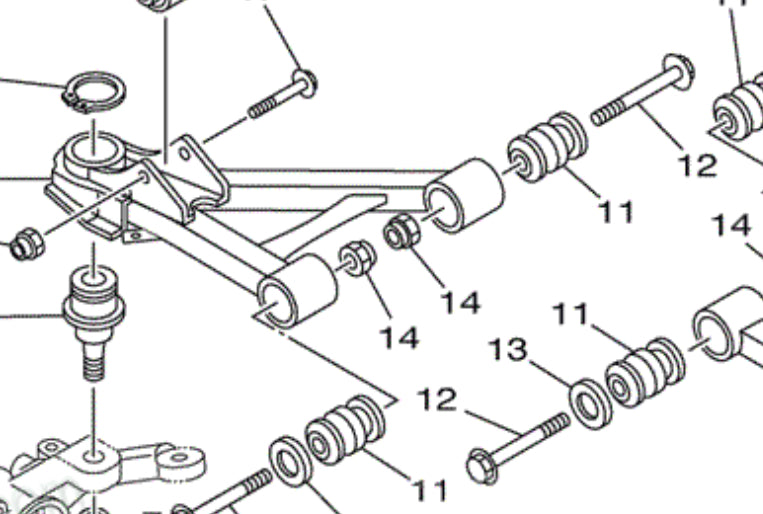 12
11
14
14
14
11
13
12
11